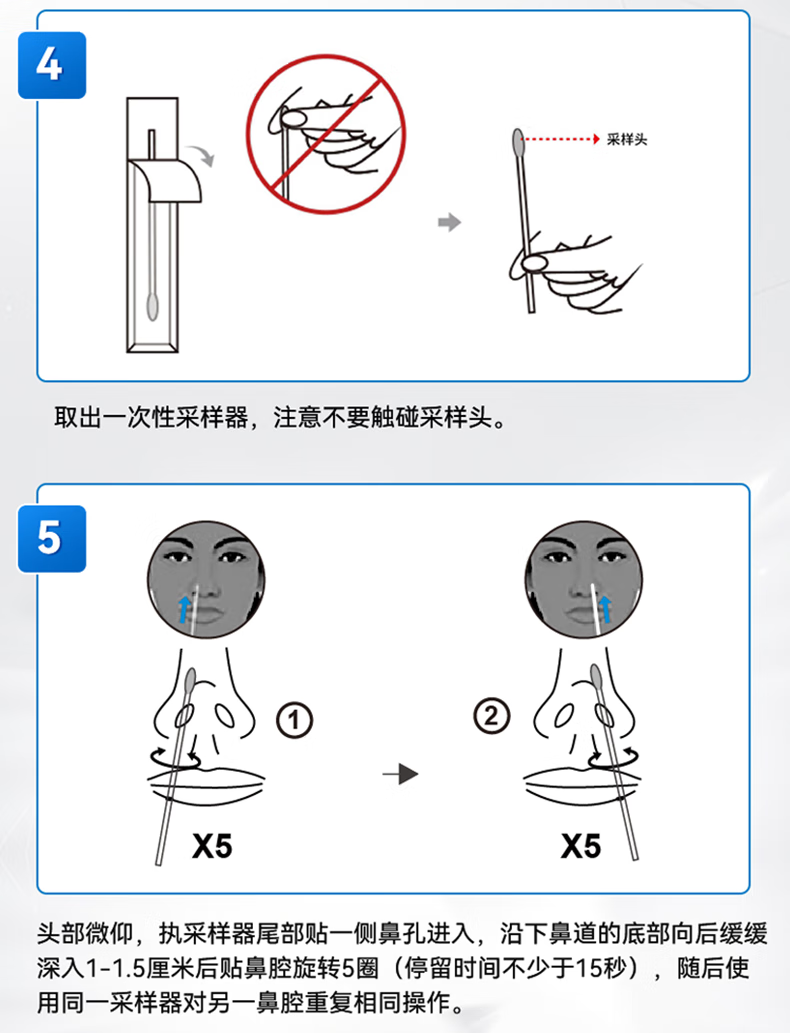 4

采样头

取出一次性采样器，注意不要触碰采样头。

5

①

②

X5

X5

头部微仰，执采样器尾部贴一侧鼻孔进入，沿下鼻道的底部向后缓缓深入1-1.5厘米后贴鼻腔旋转5圈（停留时间不少于15秒），随后使用同一采样器对另一鼻腔重复相同操作。