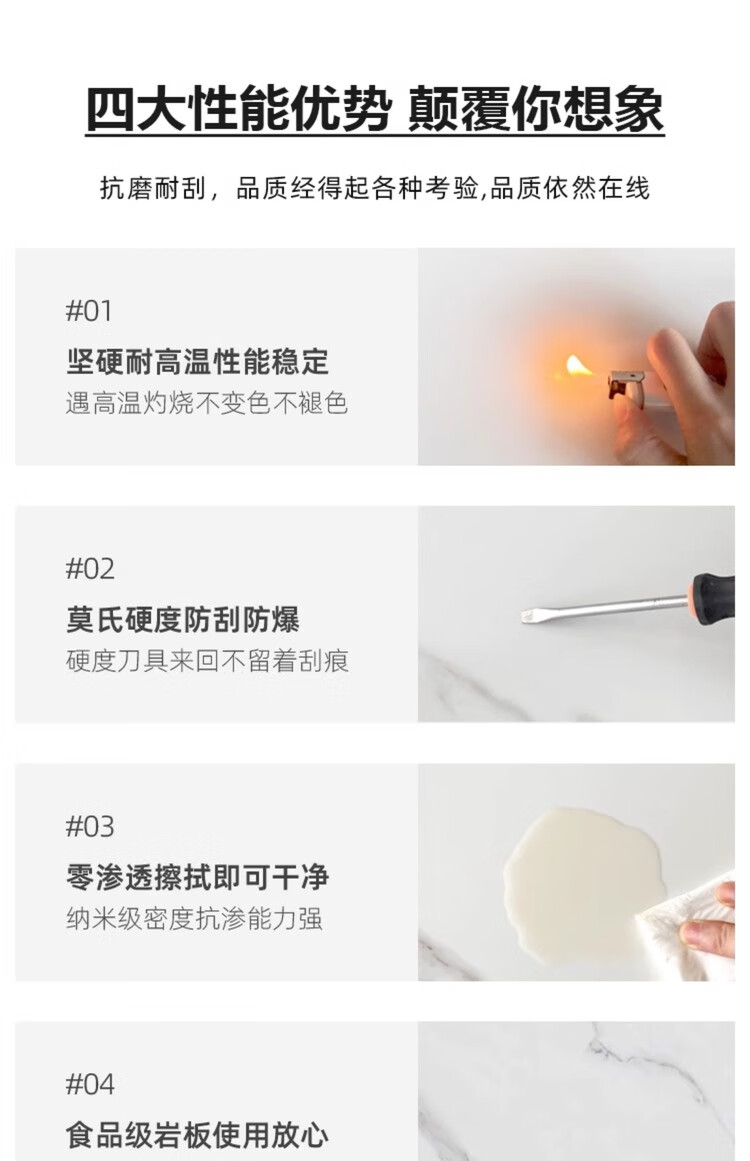 四大性能优势 颠覆你想象

抗磨耐刮，品质经得起各种考验,品质依然在线

#01
坚硬耐高温性能稳定
遇高温灼烧不变色不褪色

#02
莫氏硬度防刮防爆
硬度刀具来回不留着刮痕

#03
零渗透擦拭即可干净
纳米级密度抗渗能力强

#04
食品级岩板使用放心