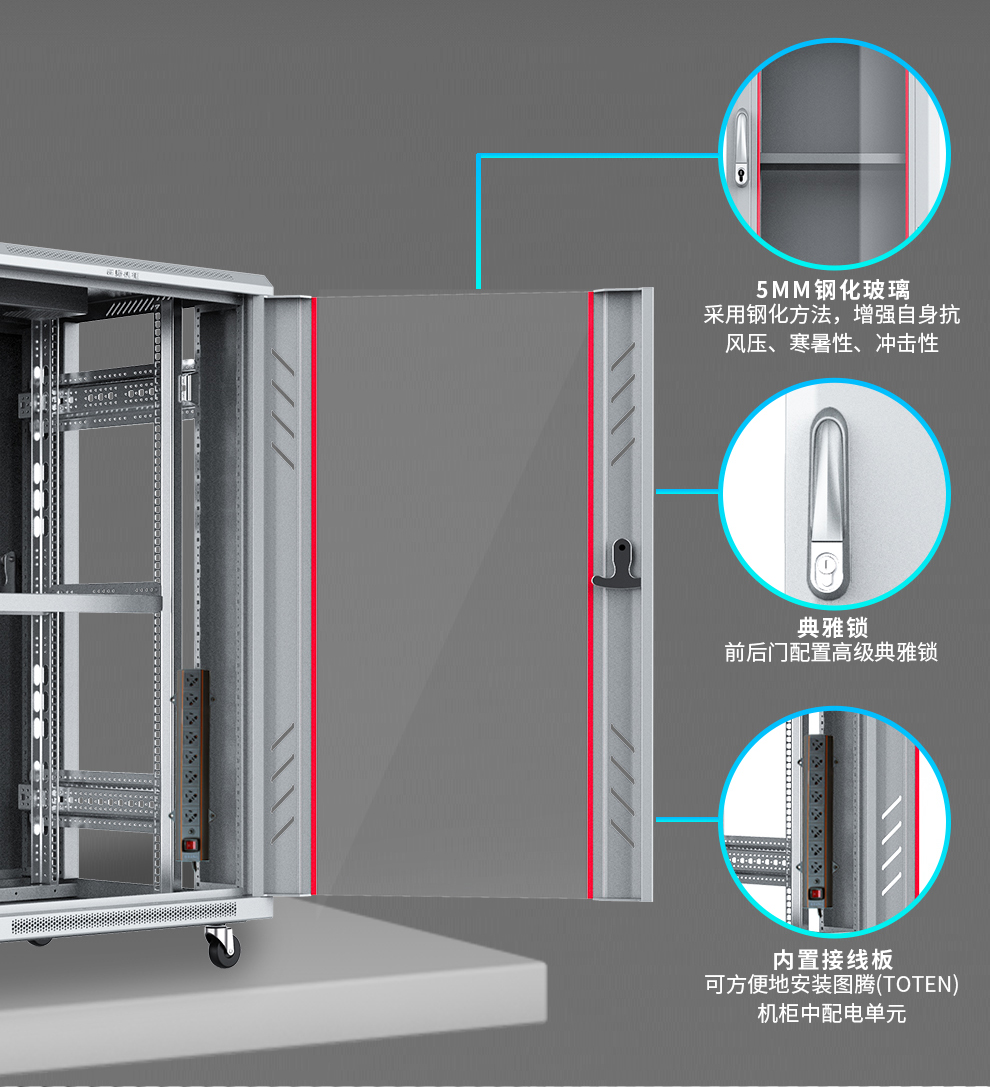 5MM钢化玻璃
采用钢化方法，增强自身抗风压、寒暑性、冲击性

典雅锁
前后门配置高级典雅锁

内置接线板
可方便地安装图腾(TOTEN)机柜中配电单元