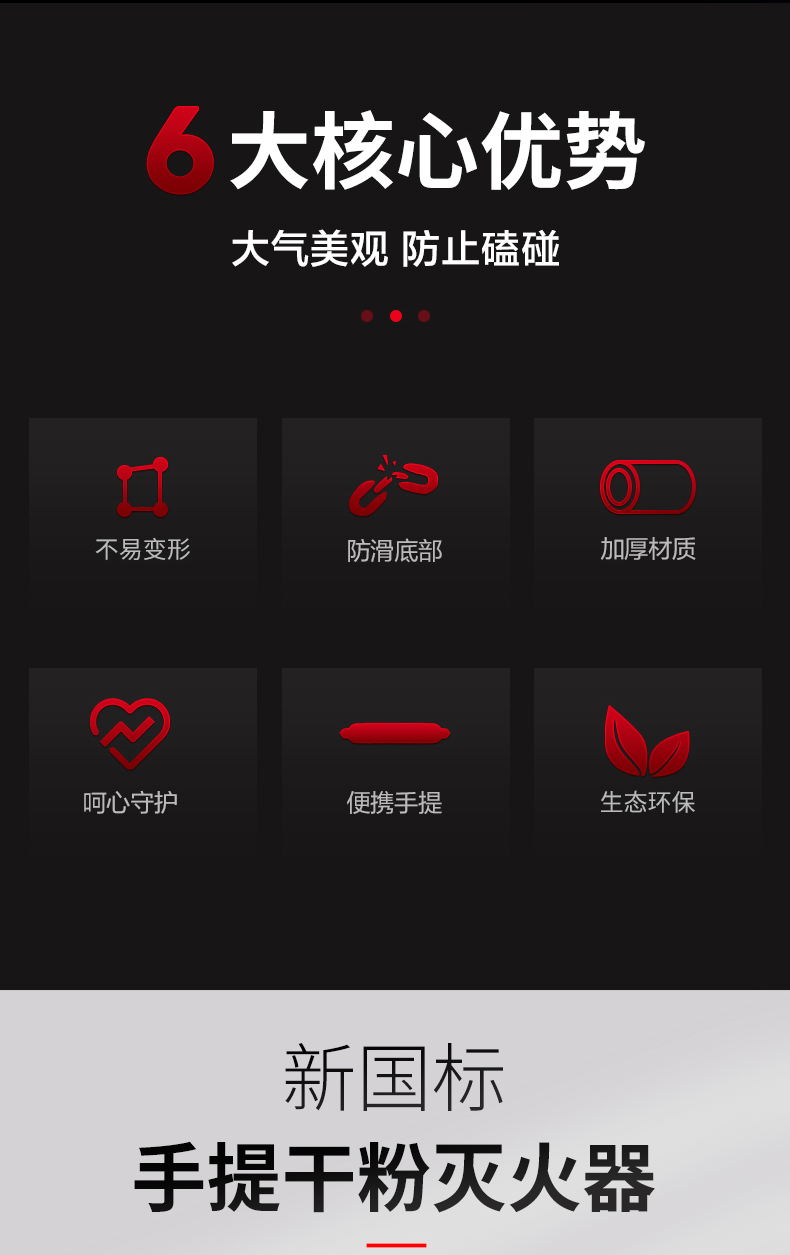 6大核心优势

大气美观 防止磕碰

不易变形

防滑底部

加厚材质

呵心守护

便携手提

生态环保

新国标

手提干粉灭火器