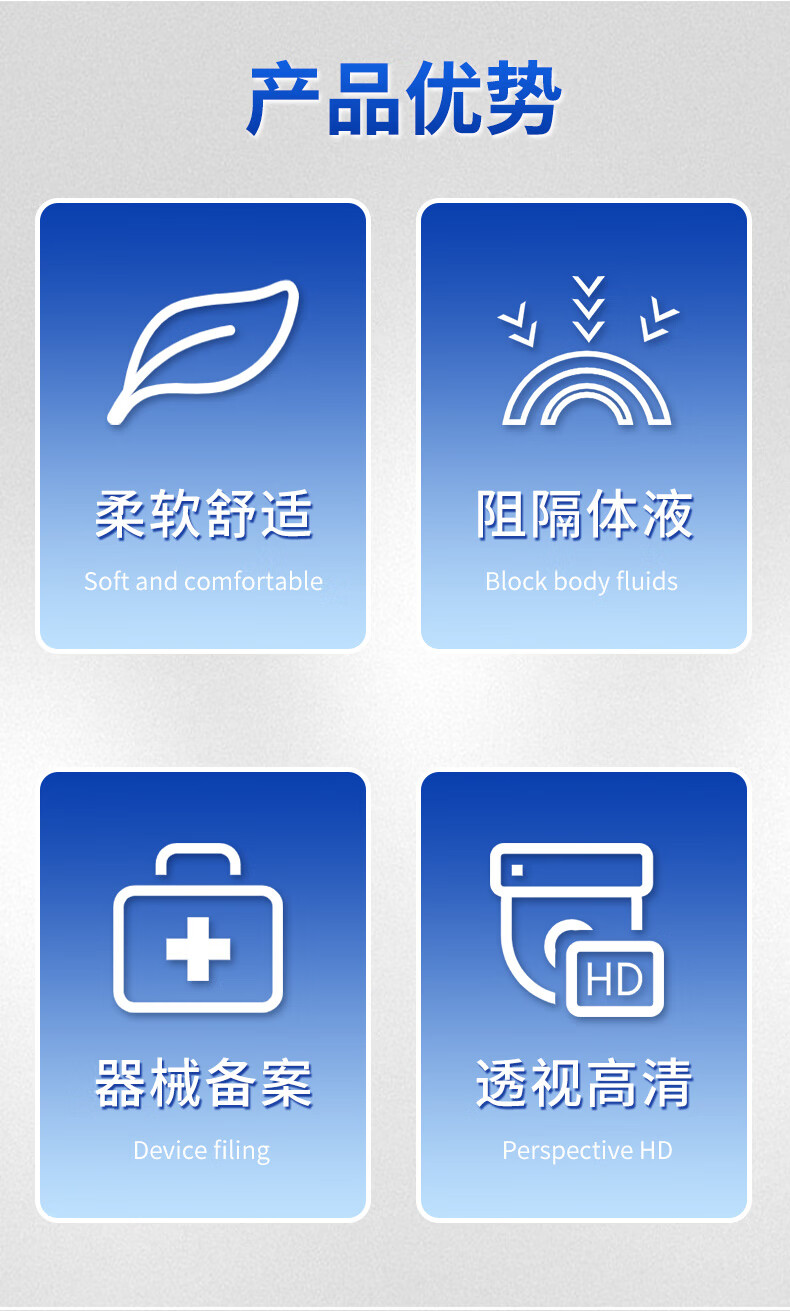 产品优势

柔软舒适
Soft and comfortable

阻隔体液
Block body fluids

器械备案
Device filing

HD

透视高清
Perspective HD