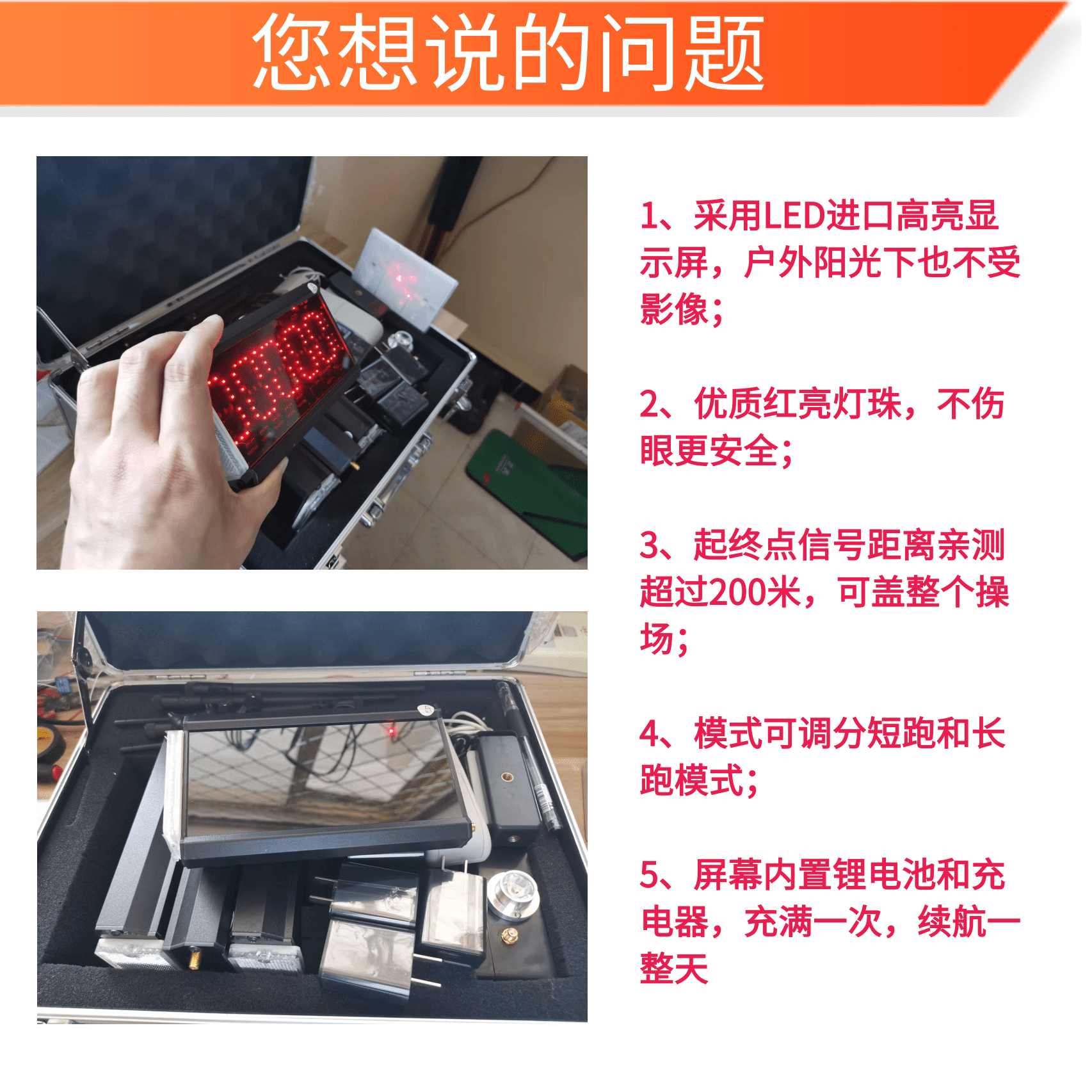 您想说的问题

1、采用LED进口高亮显示屏，户外阳光下也不受影像；

2、优质红亮灯珠，不伤眼更安全；

3、起终点信号距离亲测超过200米，可盖整个操场；

4、模式可调分短跑和长跑模式；

5、屏幕内置锂电池和充电器，充满一次，续航一整天